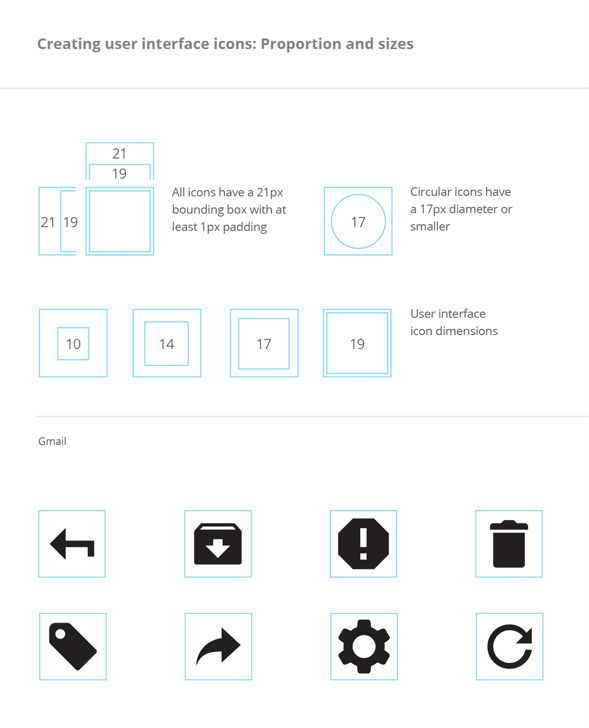 Creating user interface icons: Proportion and sizes

21
19
21 19

All icons have a 21px bounding box with at least 1px padding

17

Circular icons have a 17px diameter or smaller

10
14
17
19

User interface icon dimensions

Gmail